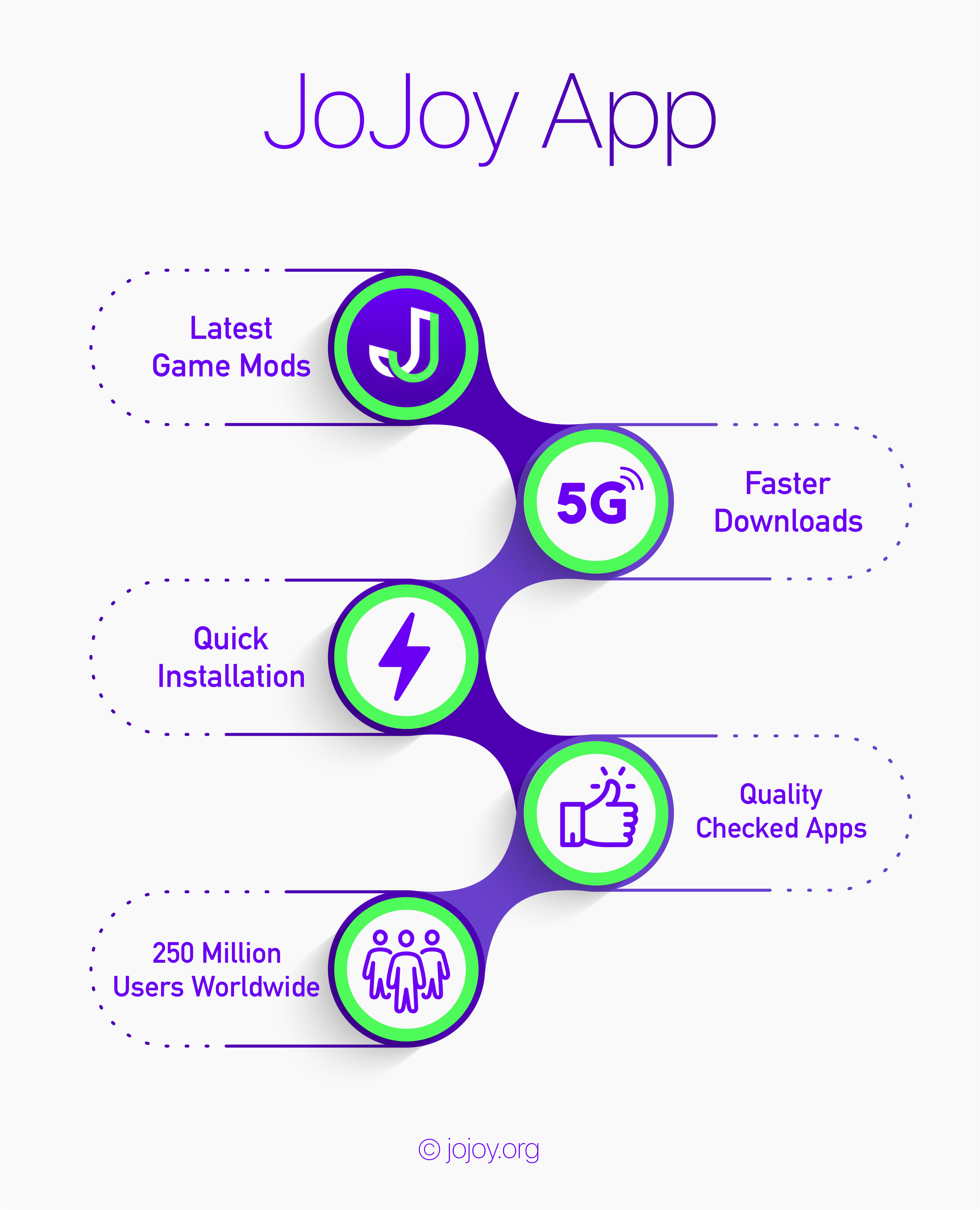 JoJoy App

Latest Game Mods

5G

Faster Downloads

Quick Installation

Quality Checked Apps

250 Million Users Worldwide

© jojoy.org